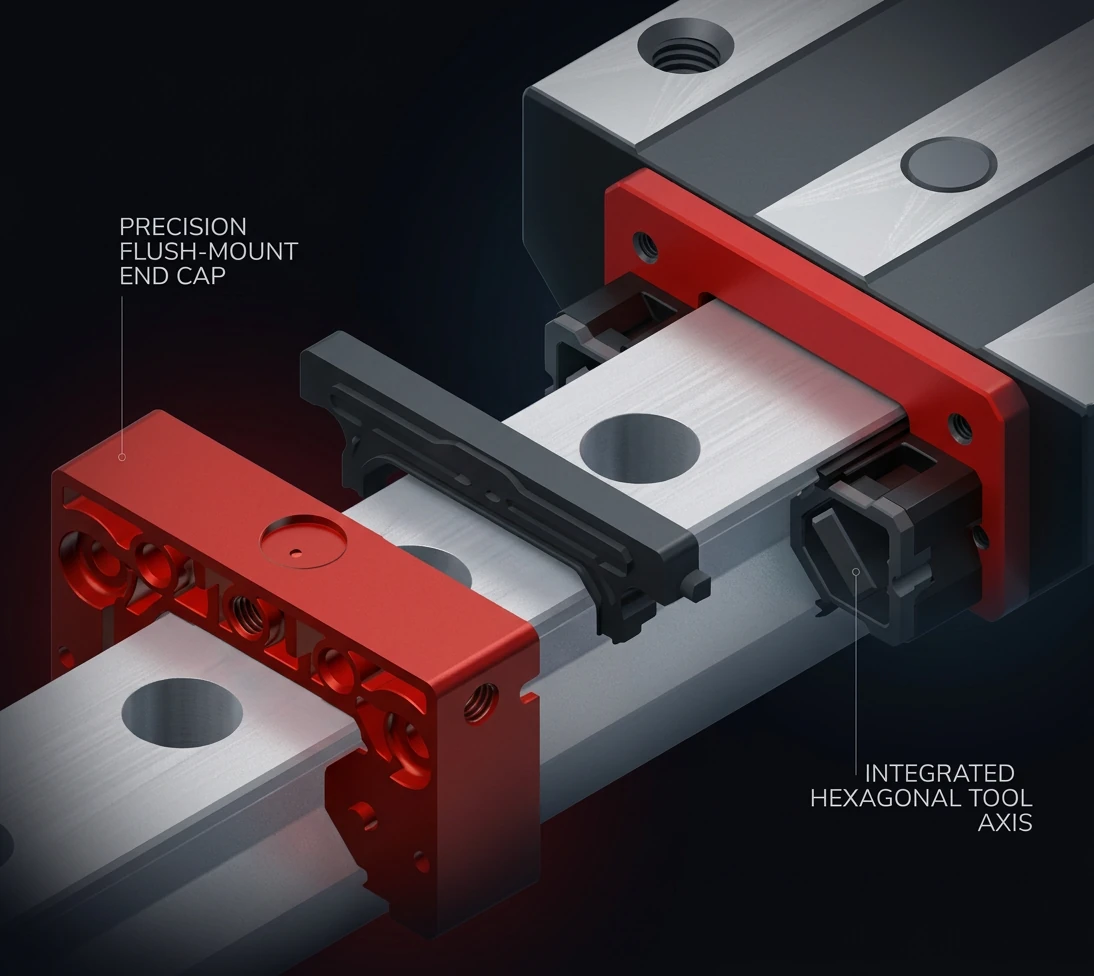 PRECISION
FLUSH-MOUNT
END CAP

INTEGRATED
HEXAGONAL TOOL
AXIS