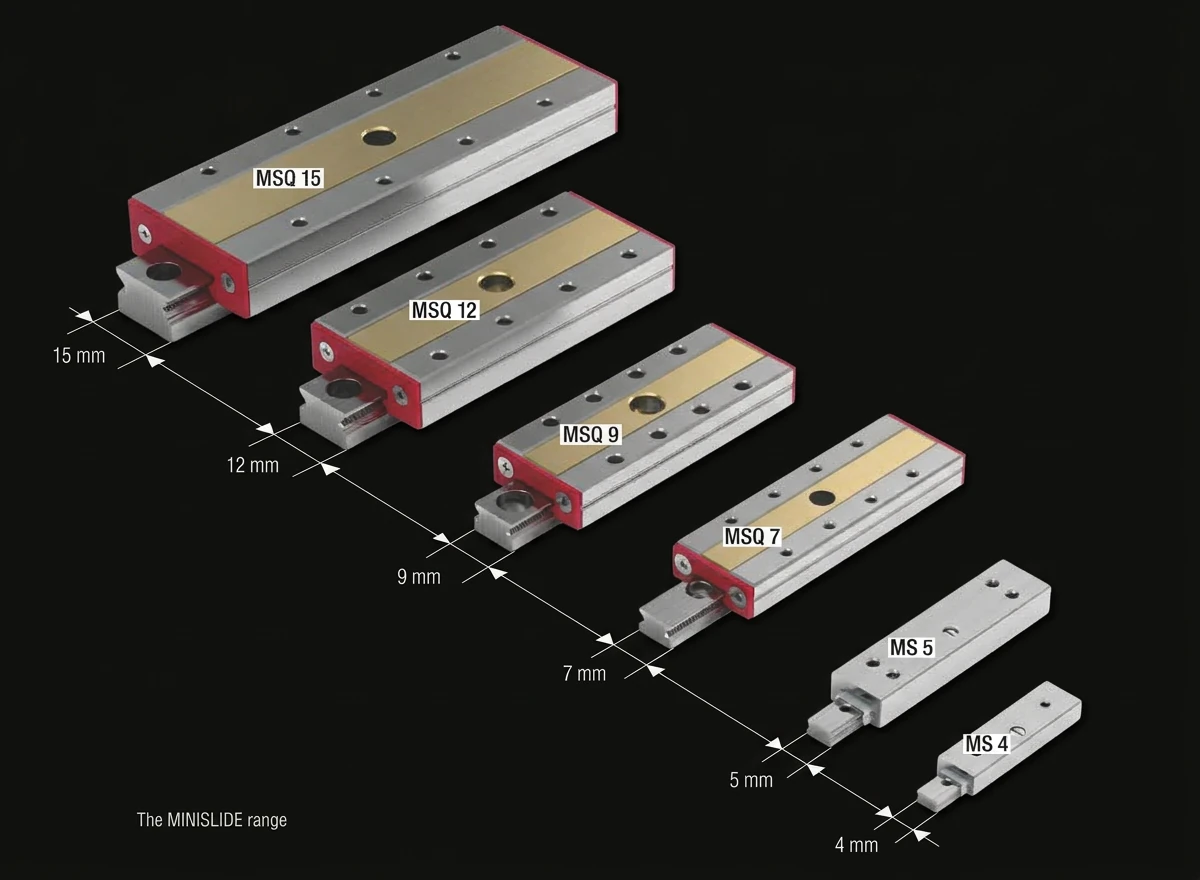 MSQ 15

15 mm

MSQ 12

12 mm

MSQ 9

9 mm

MSQ 7

7 mm

MS 5

5 mm

MS 4

4 mm

The MINISLIDE range