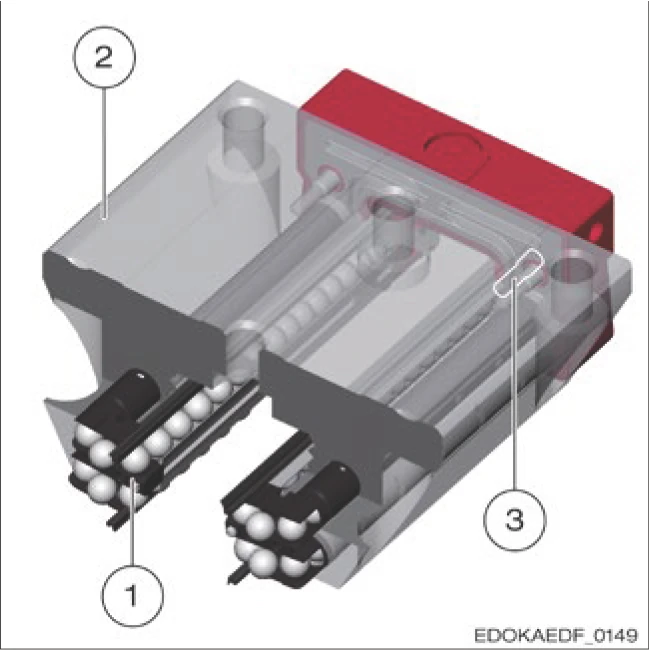 2

3

1

EDOKAEDF_0149