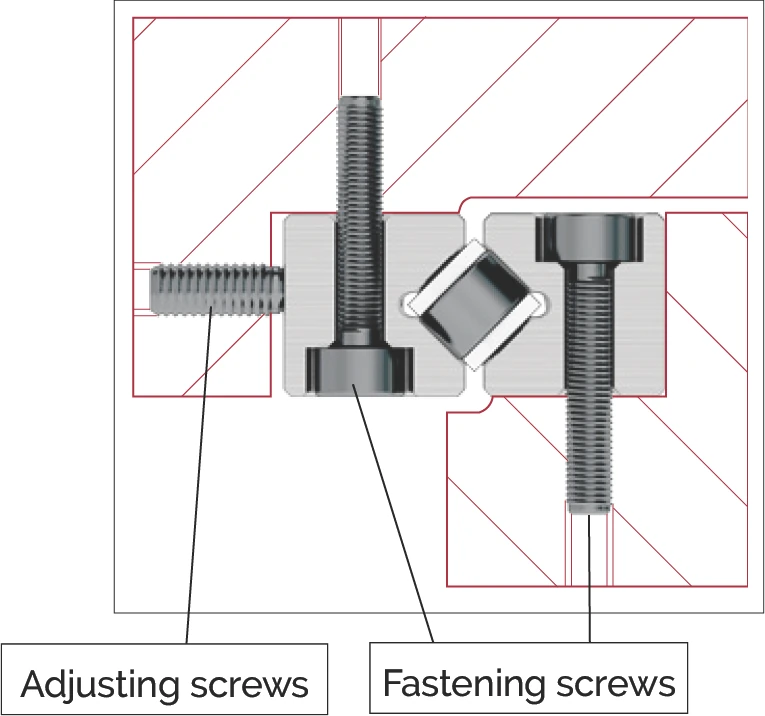 Adjusting screws

Fastening screws