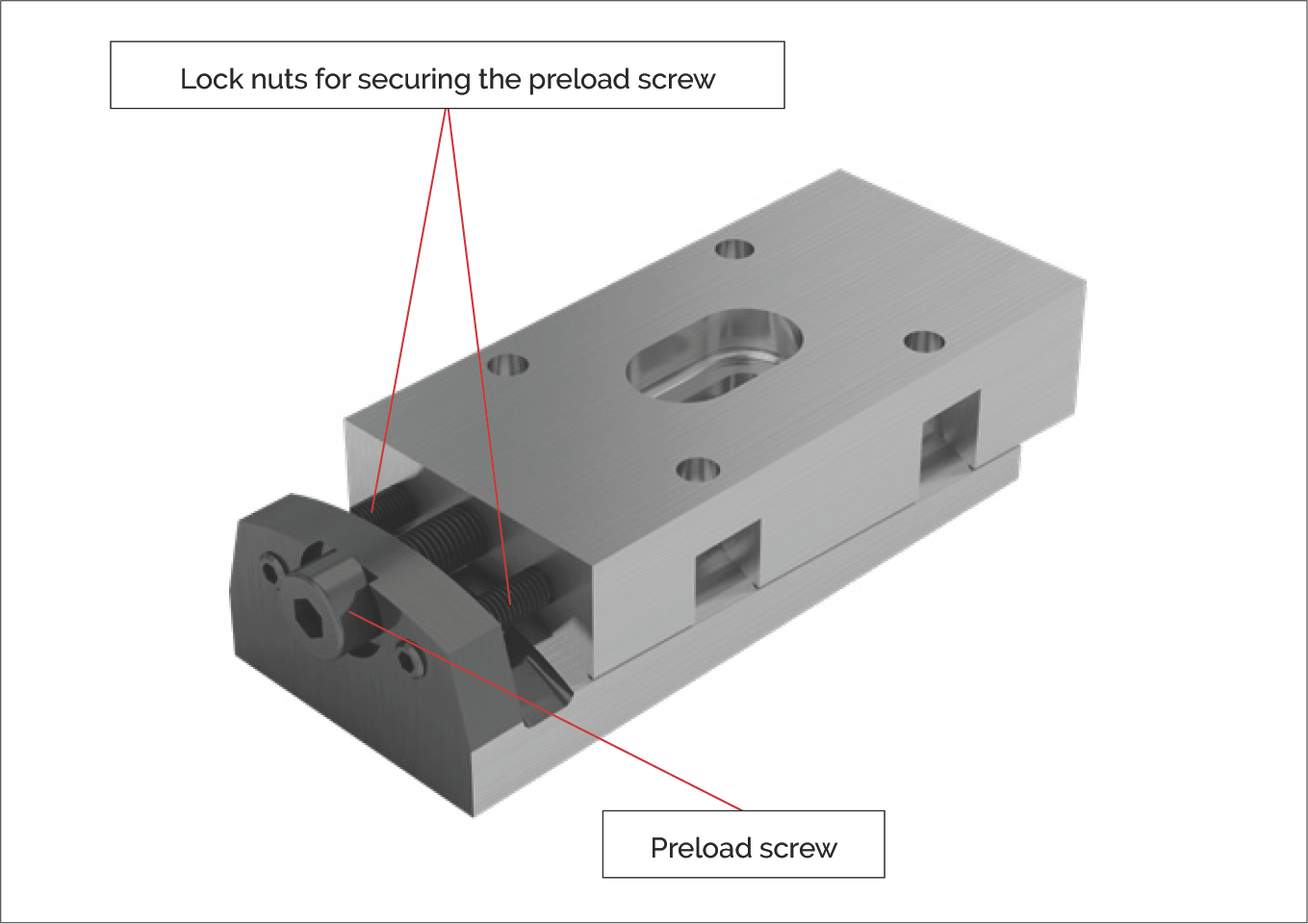 Lock nuts for securing the preload screw

Preload screw