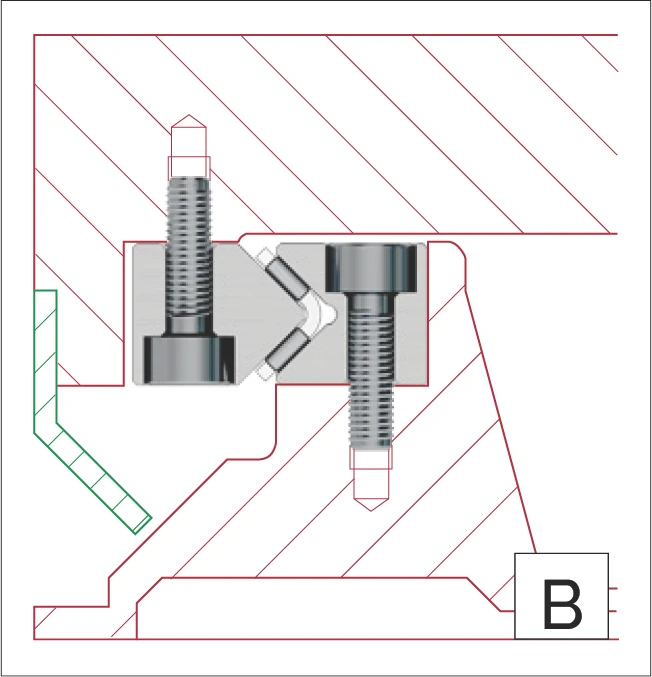 B