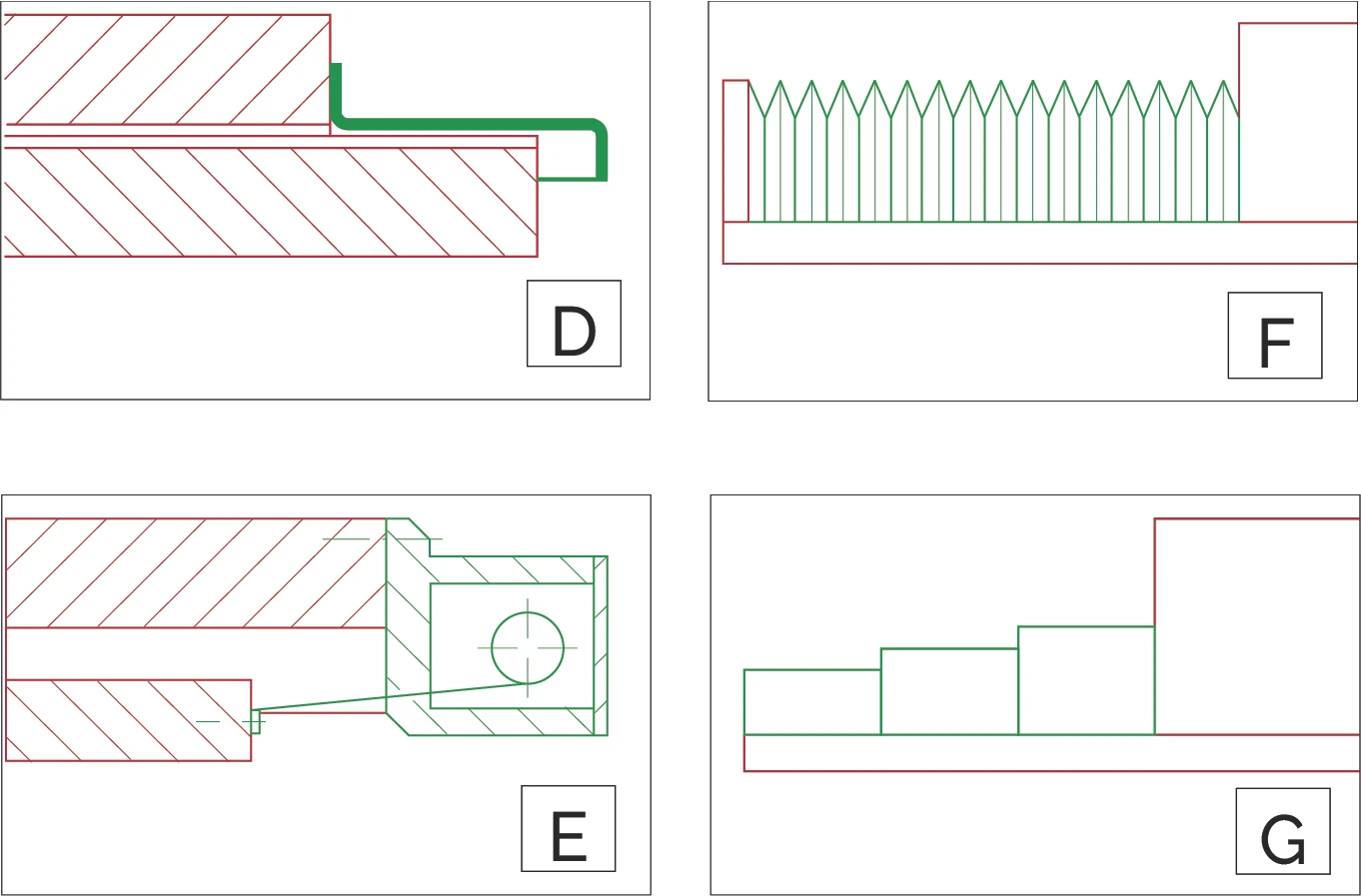 D

F

E

G