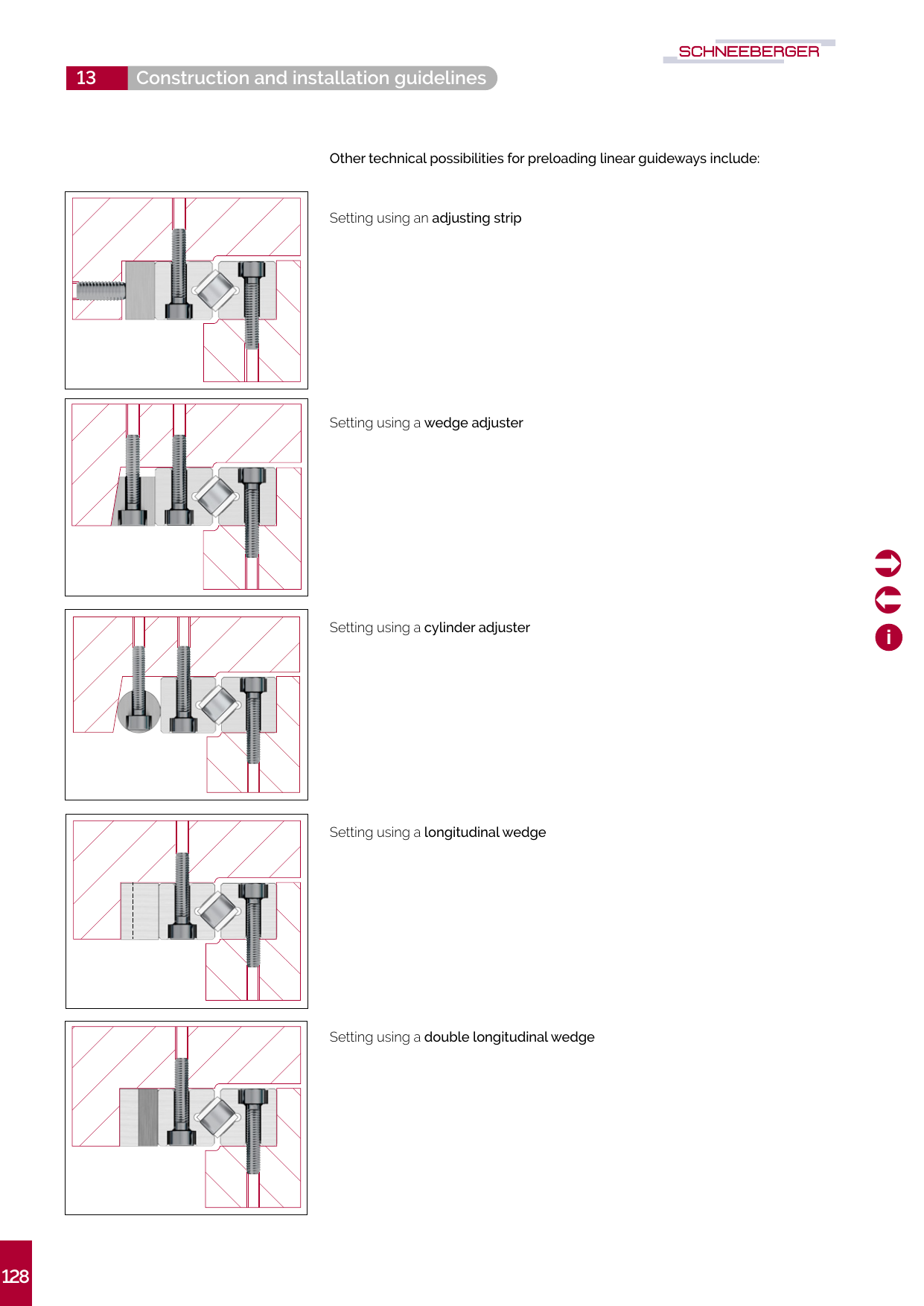 SCHNEEBERGER

13 Construction and installation guidelines

Other technical possibilities for preloading linear guideways include:

Setting using an adjusting strip

Setting using a wedge adjuster

Setting using a cylinder adjuster

Setting using a longitudinal wedge

Setting using a double longitudinal wedge

i

128