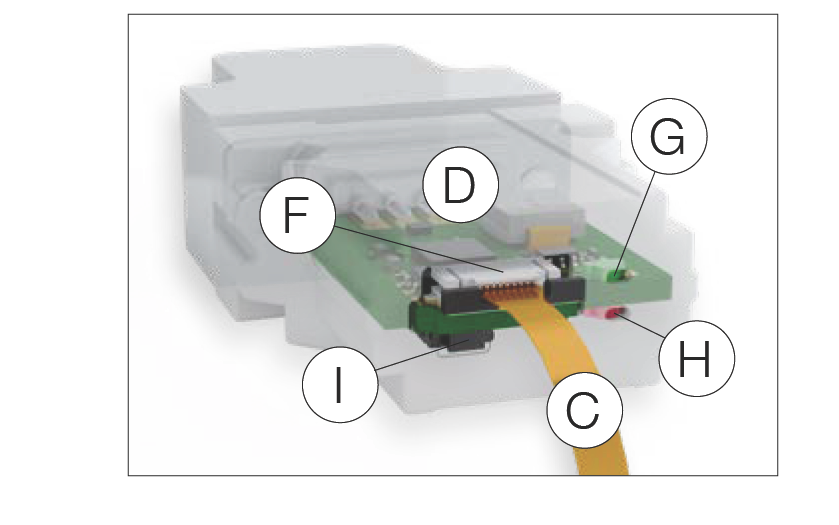 G
D
F
H
I
C