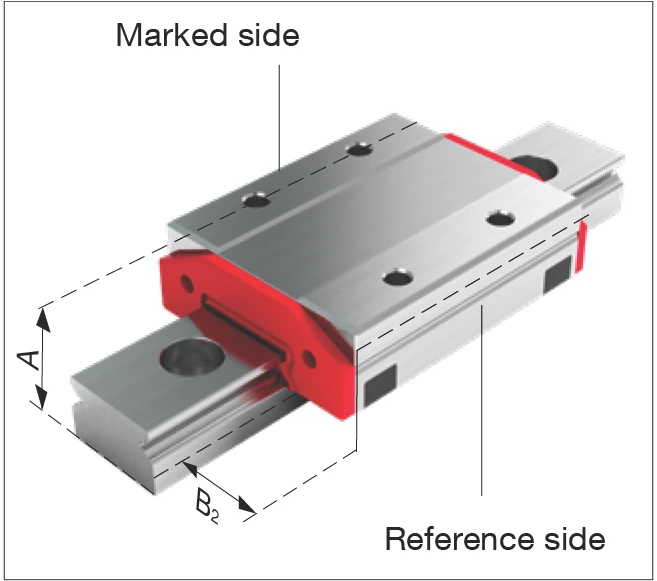 Marked side

A

$B_2$

Reference side