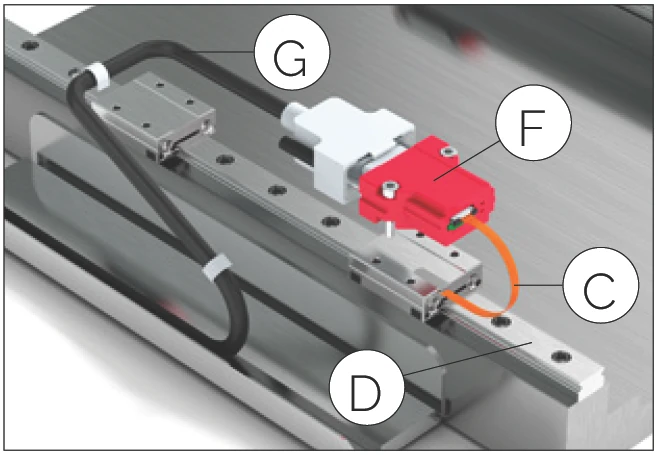 G
F
C
D