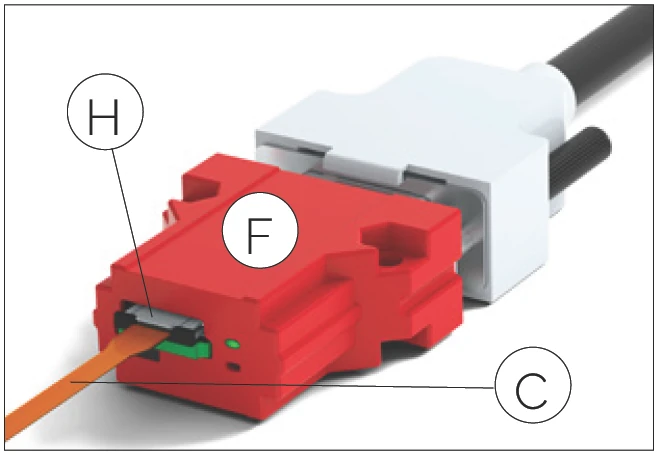 H
F
C