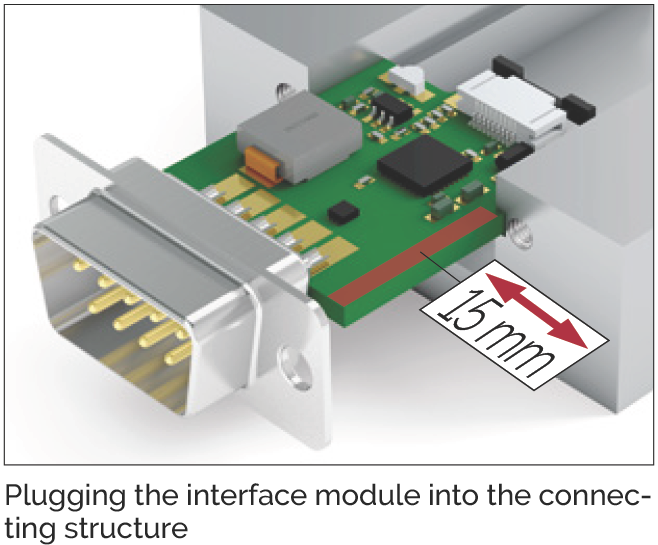 15 mm

Plugging the interface module into the connecting structure