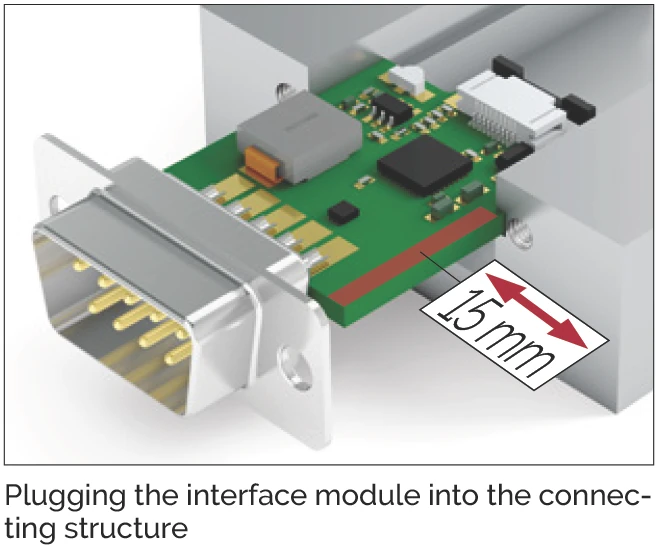 15 mm

Plugging the interface module into the connecting structure