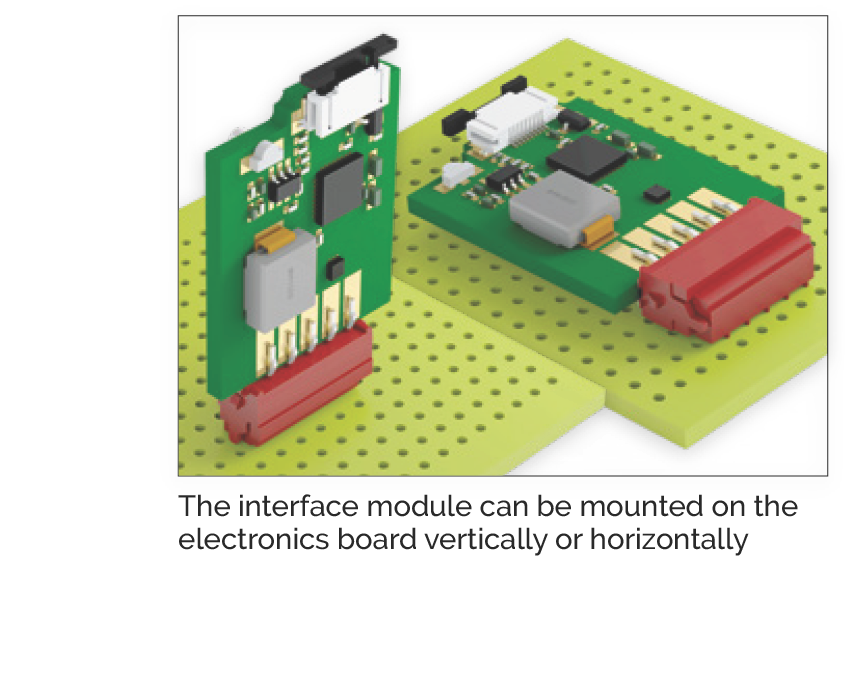 The interface module can be mounted on the electronics board vertically or horizontally