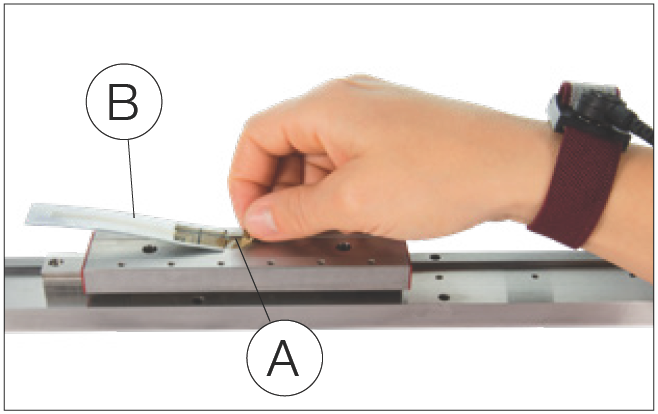 B

A