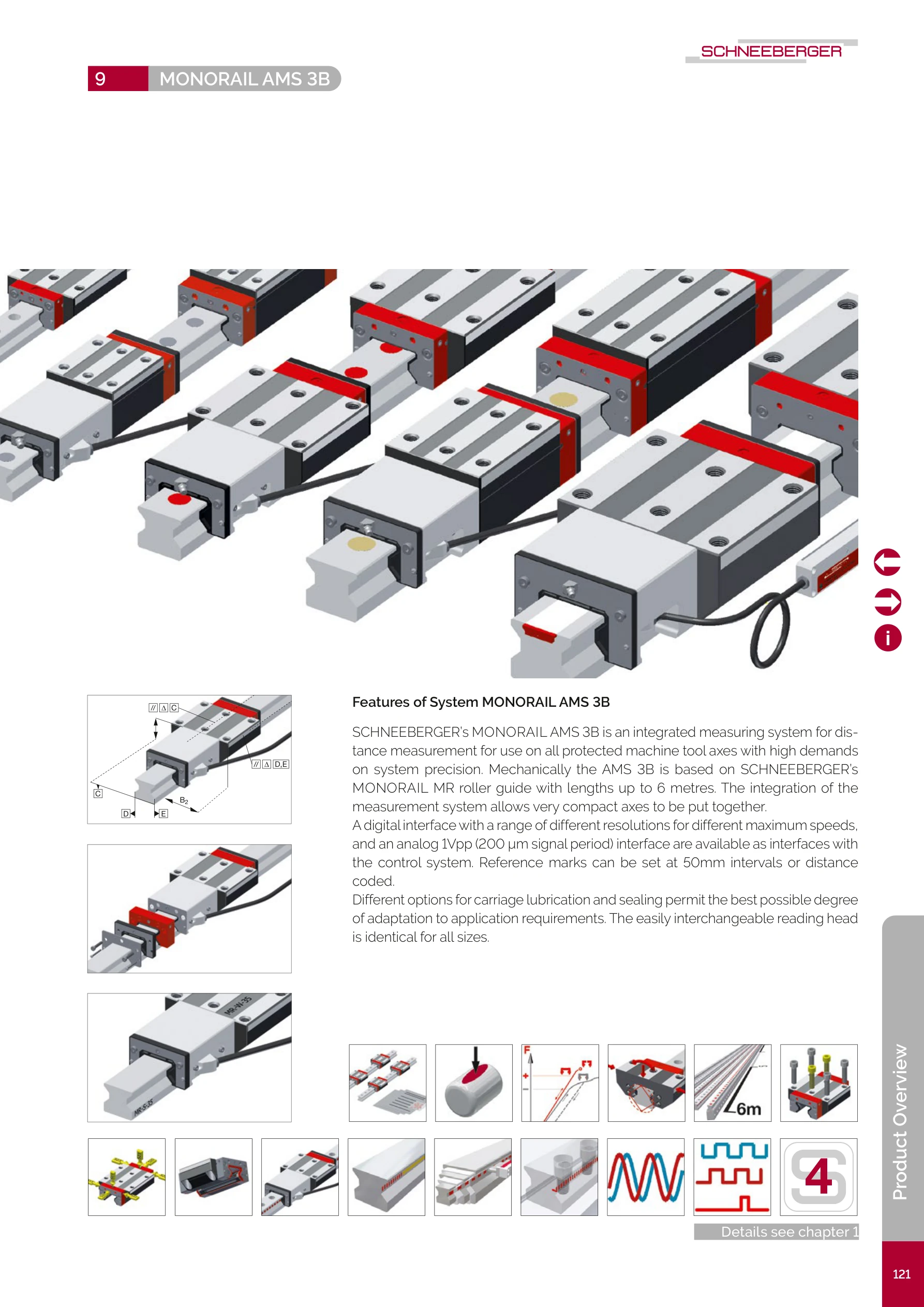 SCHNEEBERGER

9 MONORAIL AMS 3B

// Δ C

// Δ D,E

C

$B_2$

D E

MR-W-35

MR-S-35

Features of System MONORAIL AMS 3B

SCHNEEBERGER's MONORAIL AMS 3B is an integrated measuring system for distance measurement for use on all protected machine tool axes with high demands on system precision. Mechanically the AMS 3B is based on SCHNEEBERGER's MONORAIL MR roller guide with lengths up to 6 metres. The integration of the measurement system allows very compact axes to be put together.
A digital interface with a range of different resolutions for different maximum speeds, and an analog 1Vpp (200 µm signal period) interface are available as interfaces with the control system. Reference marks can be set at 50mm intervals or distance coded.
Different options for carriage lubrication and sealing permit the best possible degree of adaptation to application requirements. The easily interchangeable reading head is identical for all sizes.

F

+

−

6m

4

Details see chapter 1

Product Overview

121