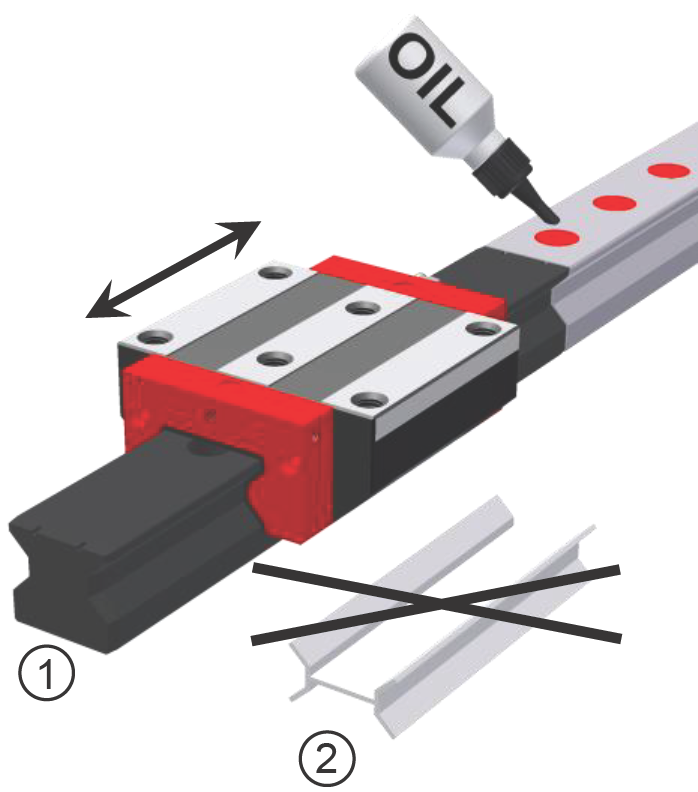 OIL

①

②