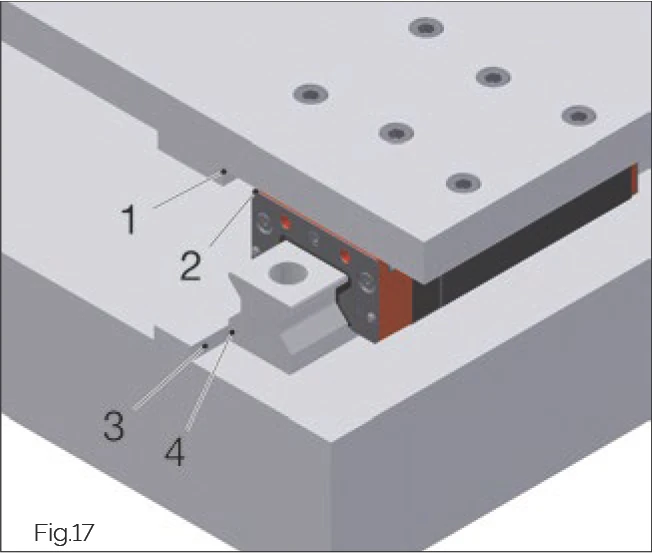 1
2
3
4
Fig.17