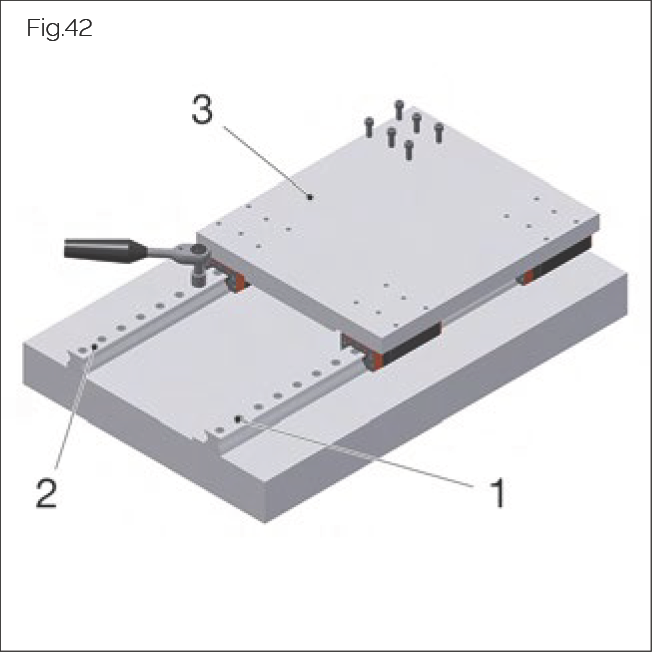 Fig.42

3

2

1