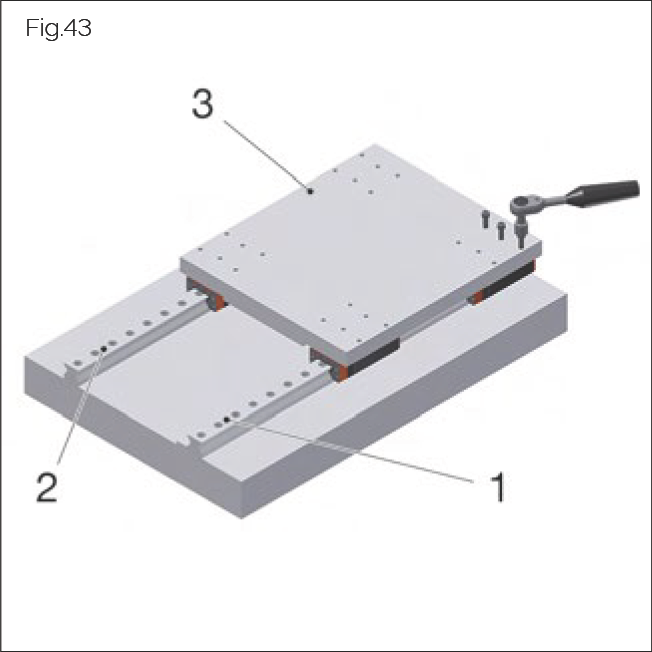 Fig.43

3

2

1