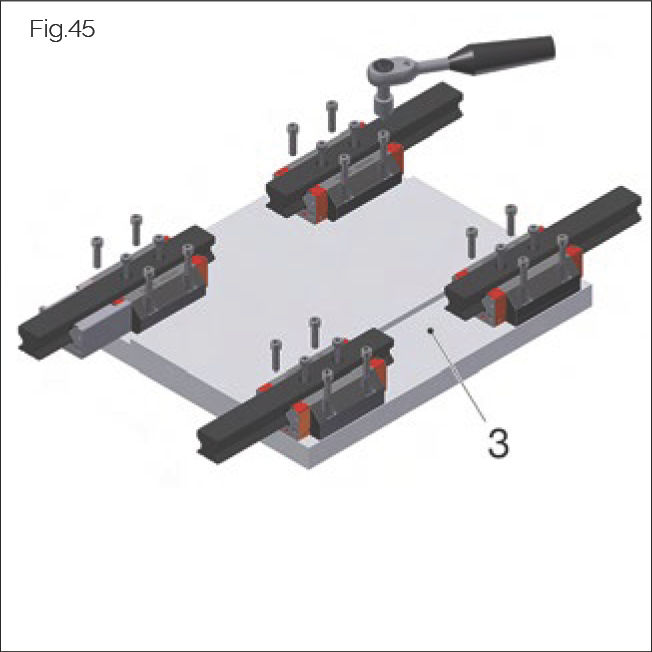 Fig.45

3