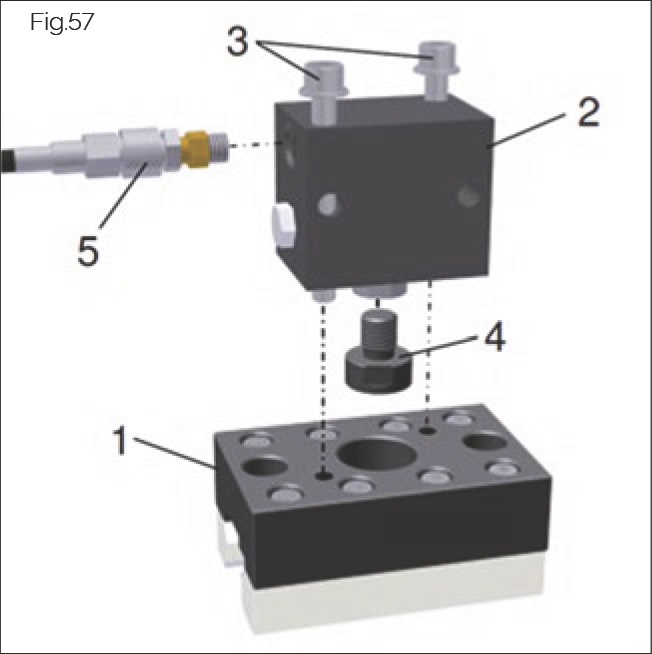 Fig.57

3

2

5

4

1