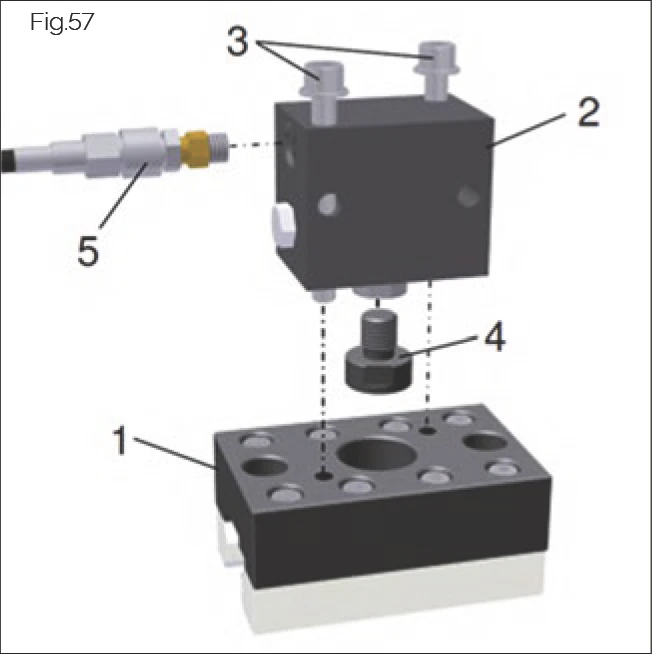 Fig.57

3

2

5

4

1