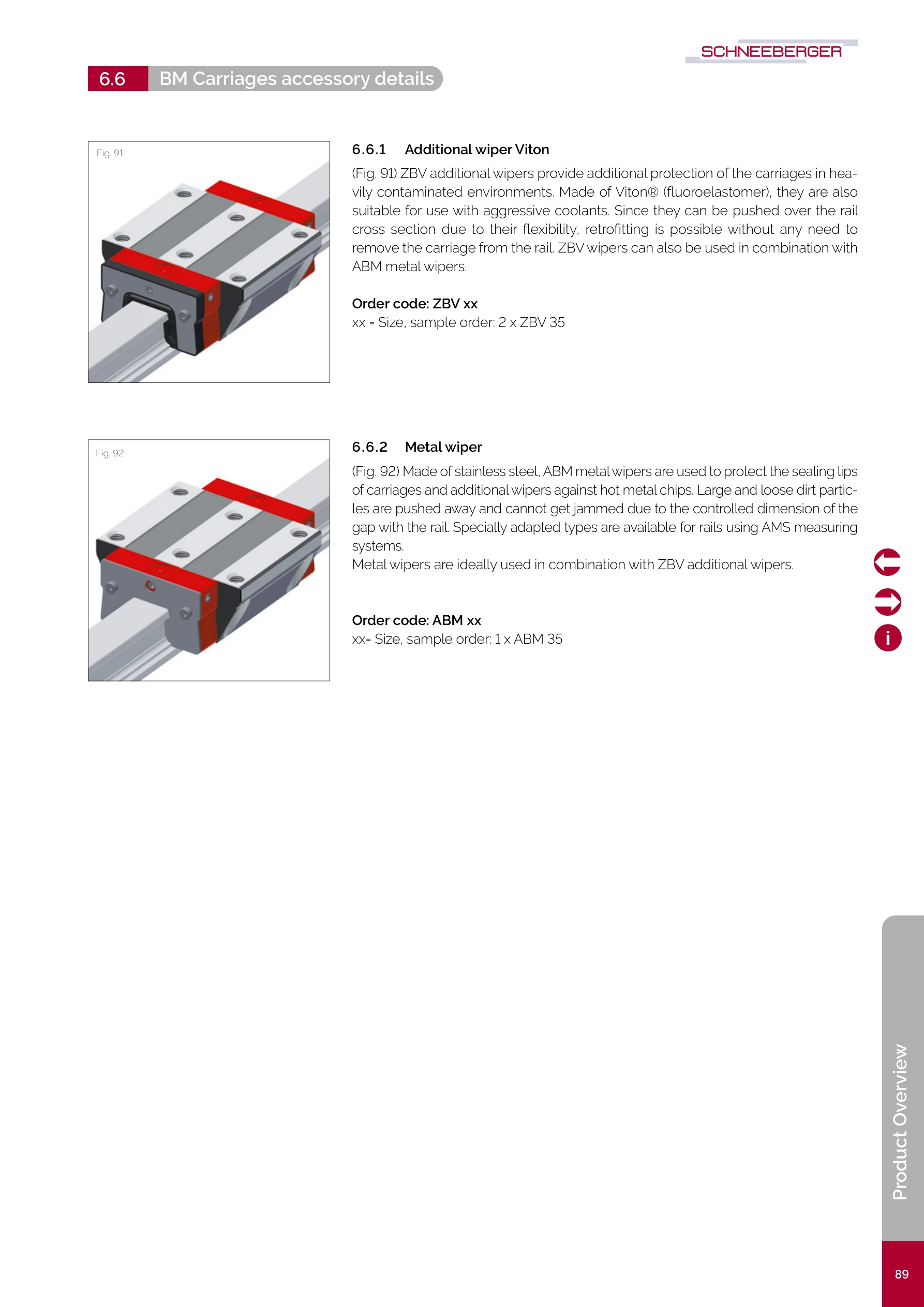 SCHNEEBERGER

6.6 BM Carriages accessory details

Fig. 91

6.6.1 Additional wiper Viton

(Fig. 91) ZBV additional wipers provide additional protection of the carriages in heavily contaminated environments. Made of Viton® (fluoroelastomer), they are also suitable for use with aggressive coolants. Since they can be pushed over the rail cross section due to their flexibility, retrofitting is possible without any need to remove the carriage from the rail. ZBV wipers can also be used in combination with ABM metal wipers.

Order code: ZBV xx
xx = Size, sample order: 2 x ZBV 35

Fig. 92

6.6.2 Metal wiper

(Fig. 92) Made of stainless steel, ABM metal wipers are used to protect the sealing lips of carriages and additional wipers against hot metal chips. Large and loose dirt particles are pushed away and cannot get jammed due to the controlled dimension of the gap with the rail. Specially adapted types are available for rails using AMS measuring systems.
Metal wipers are ideally used in combination with ZBV additional wipers.

Order code: ABM xx
xx= Size, sample order: 1 x ABM 35

i

Product Overview

89