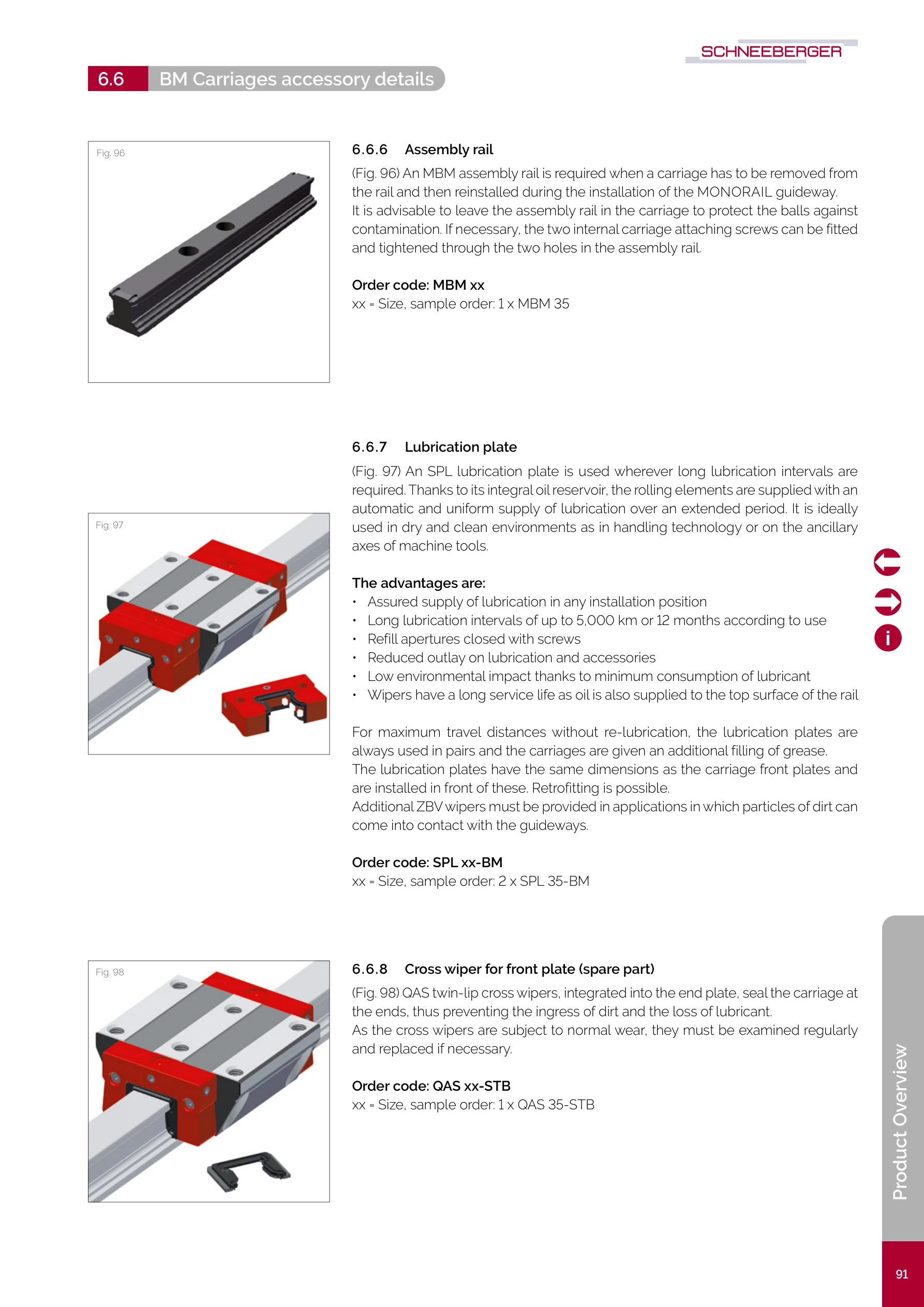 SCHNEEBERGER

6.6 BM Carriages accessory details

Fig. 96

6.6.6 Assembly rail

(Fig. 96) An MBM assembly rail is required when a carriage has to be removed from the rail and then reinstalled during the installation of the MONORAIL guideway. It is advisable to leave the assembly rail in the carriage to protect the balls against contamination. If necessary, the two internal carriage attaching screws can be fitted and tightened through the two holes in the assembly rail.

Order code: MBM xx
xx = Size, sample order: 1 x MBM 35

Fig. 97

6.6.7 Lubrication plate

(Fig. 97) An SPL lubrication plate is used wherever long lubrication intervals are required. Thanks to its integral oil reservoir, the rolling elements are supplied with an automatic and uniform supply of lubrication over an extended period. It is ideally used in dry and clean environments as in handling technology or on the ancillary axes of machine tools.

The advantages are:
• Assured supply of lubrication in any installation position
• Long lubrication intervals of up to 5,000 km or 12 months according to use
• Refill apertures closed with screws
• Reduced outlay on lubrication and accessories
• Low environmental impact thanks to minimum consumption of lubricant
• Wipers have a long service life as oil is also supplied to the top surface of the rail

For maximum travel distances without re-lubrication, the lubrication plates are always used in pairs and the carriages are given an additional filling of grease. The lubrication plates have the same dimensions as the carriage front plates and are installed in front of these. Retrofitting is possible.
Additional ZBV wipers must be provided in applications in which particles of dirt can come into contact with the guideways.

Order code: SPL xx-BM
xx = Size, sample order: 2 x SPL 35-BM

Fig. 98

6.6.8 Cross wiper for front plate (spare part)

(Fig. 98) QAS twin-lip cross wipers, integrated into the end plate, seal the carriage at the ends, thus preventing the ingress of dirt and the loss of lubricant.
As the cross wipers are subject to normal wear, they must be examined regularly and replaced if necessary.

Order code: QAS xx-STB
xx = Size, sample order: 1 x QAS 35-STB

i

Product Overview

91